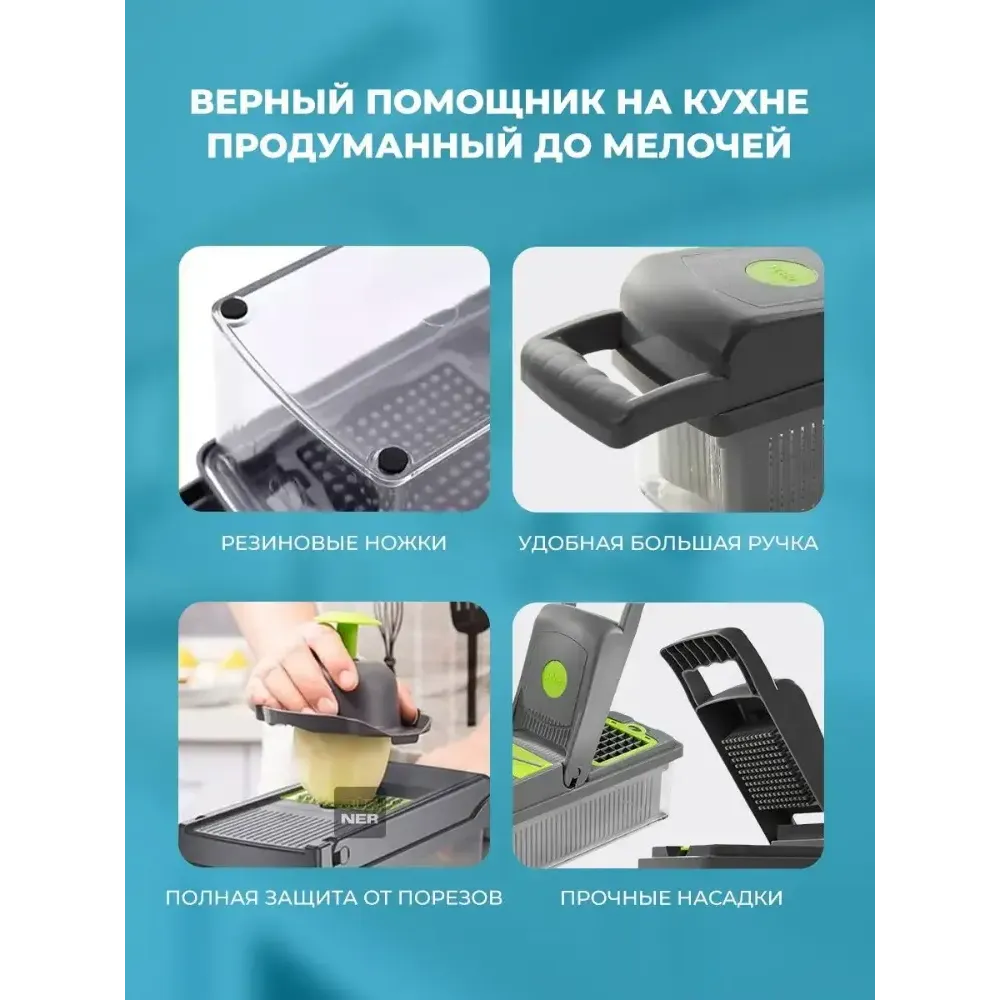 ВЕРНЫЙ ПОМОЩНИК НА КУХНЕ ПРОДУМАННЫЙ ДО МЕЛОЧЕЙ

РЕЗИНОВЫЕ НОЖКИ

УДОБНАЯ БОЛЬШАЯ РУЧКА

NER

ПОЛНАЯ ЗАЩИТА ОТ ПОРЕЗОВ

ПРОЧНЫЕ НАСАДКИ