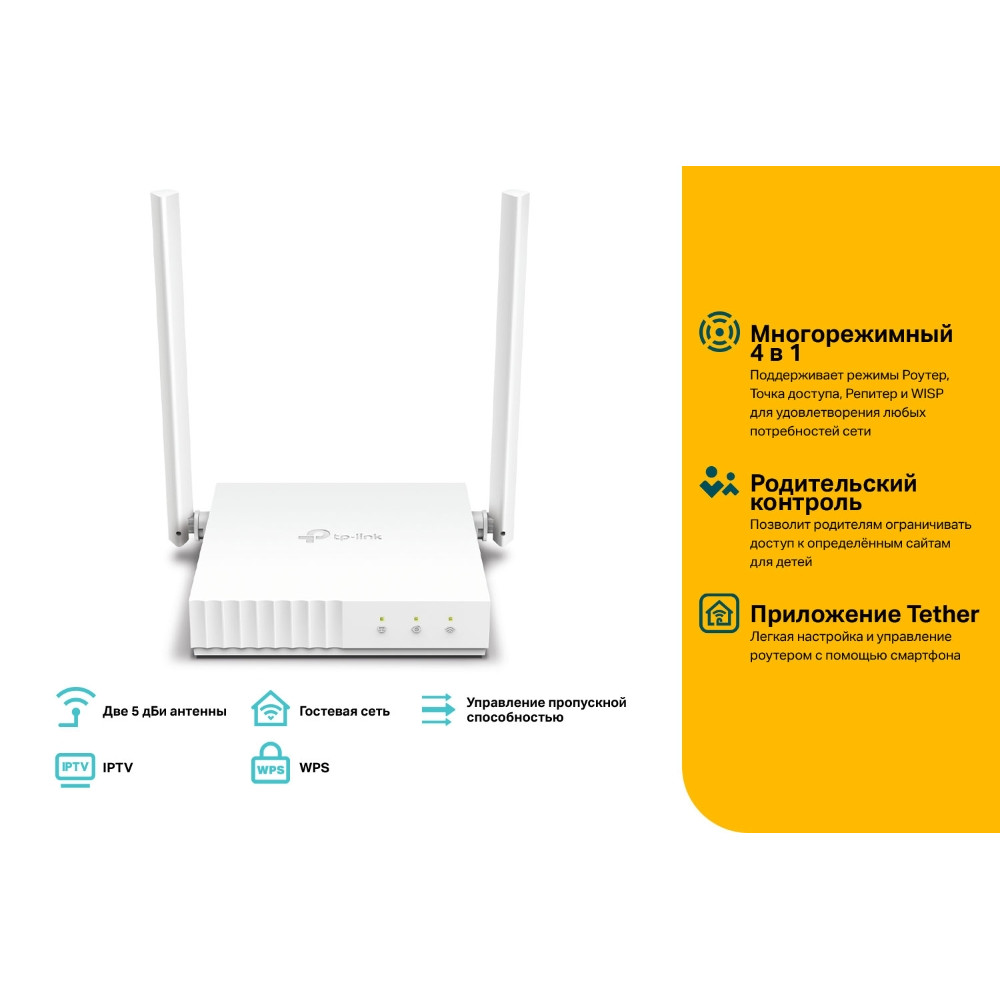 tp-link

Две 5 дБи антенны

Гостевая сеть

Управление пропускной способностью

IPTV

IPTV

WPS

WPS

Многорежимный 4 в 1
Поддерживает режимы Роутер, Точка доступа, Репитер и WISP для удовлетворения любых потребностей сети

Родительский контроль
Позволит родителям ограничивать доступ к определённым сайтам для детей

Приложение Tether
Легкая настройка и управление роутером с помощью смартфона