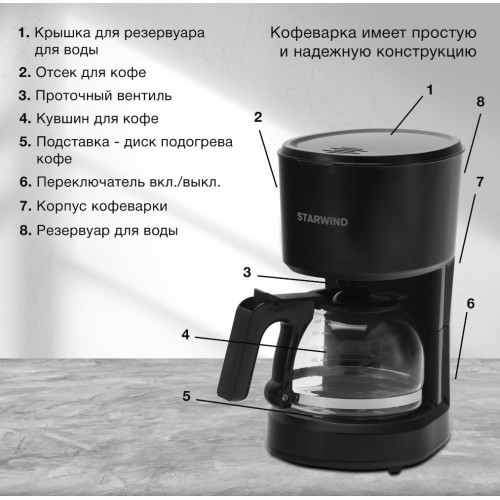 1. Крышка для резервуара для воды
2. Отсек для кофе
3. Проточный вентиль
4. Кувшин для кофе
5. Подставка - диск подогрева кофе
6. Переключатель вкл./выкл.
7. Корпус кофеварки
8. Резервуар для воды

Кофеварка имеет простую и надежную конструкцию

1
8
2
7
STARWIND
3
6
4
5